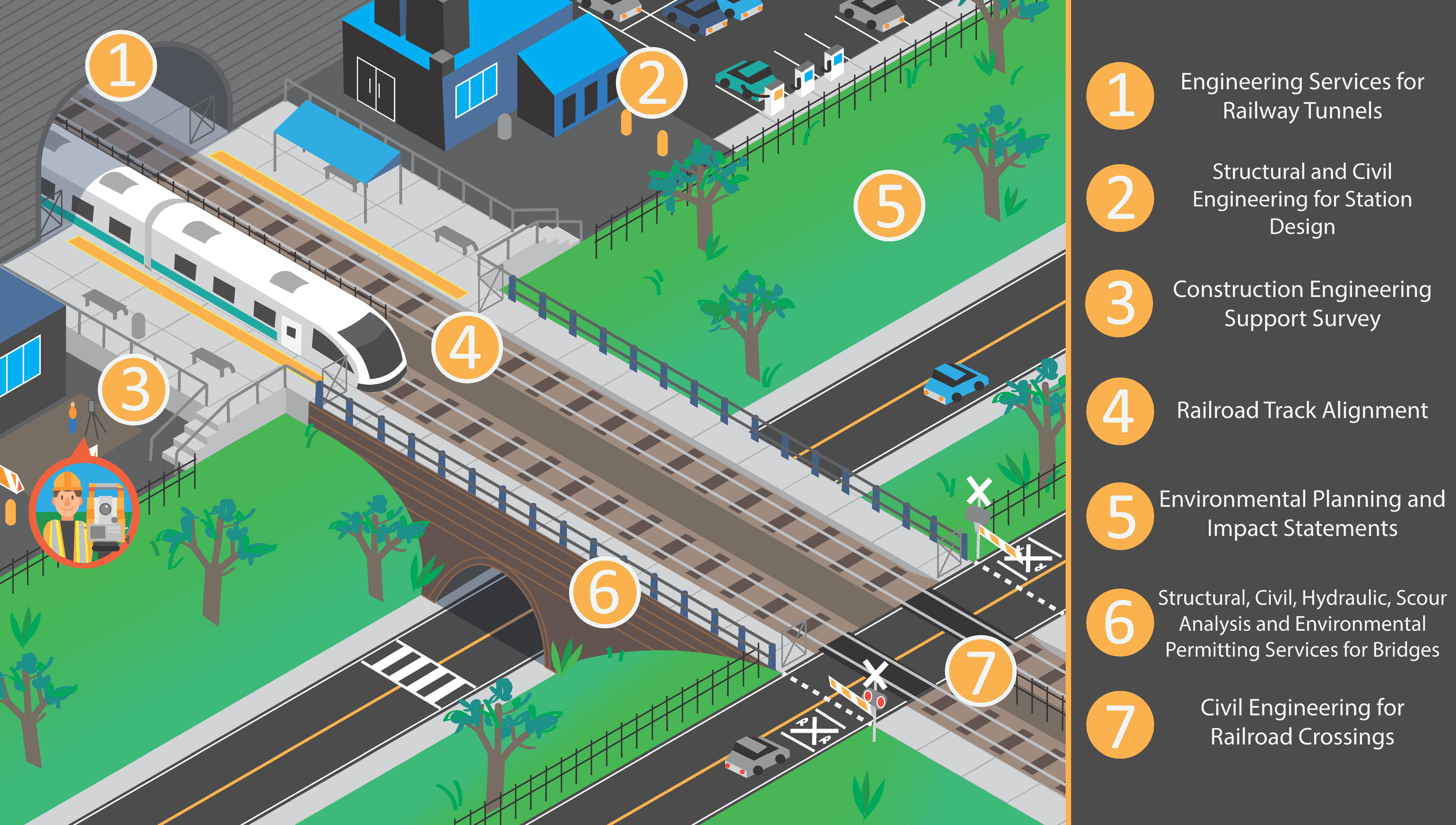 1

2

5

4

3

6

7

1 Engineering Services for Railway Tunnels

2 Structural and Civil Engineering for Station Design

3 Construction Engineering Support Survey

4 Railroad Track Alignment

5 Environmental Planning and Impact Statements

6 Structural, Civil, Hydraulic, Scour Analysis and Environmental Permitting Services for Bridges

7 Civil Engineering for Railroad Crossings